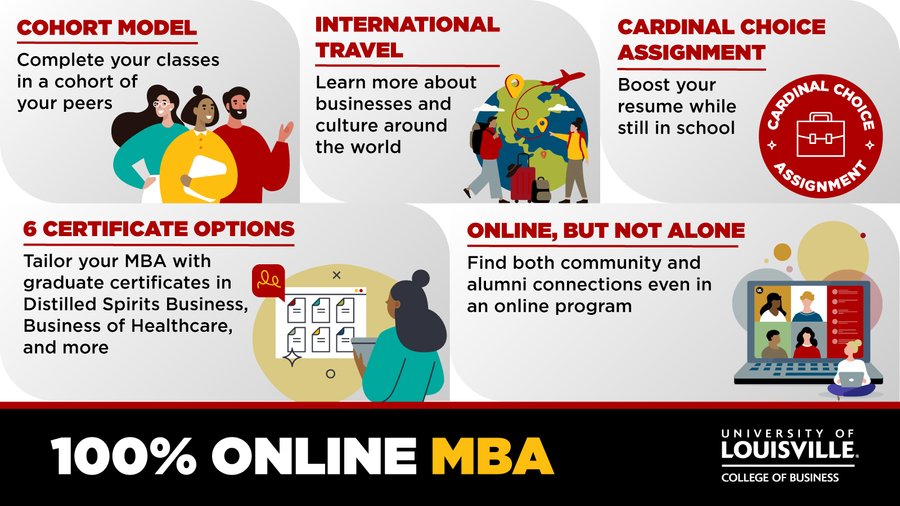 COHORT MODEL

Complete your classes in a cohort of your peers

INTERNATIONAL TRAVEL

Learn more about businesses and culture around the world

CARDINAL CHOICE ASSIGNMENT

Boost your resume while still in school

CARDINAL CHOICE ASSIGNMENT

6 CERTIFICATE OPTIONS

Tailor your MBA with graduate certificates in Distilled Spirits Business, Business of Healthcare, and more

ONLINE, BUT NOT ALONE

Find both community and alumni connections even in an online program

100% ONLINE MBA

UNIVERSITY OF LOUISVILLE. COLLEGE OF BUSINESS