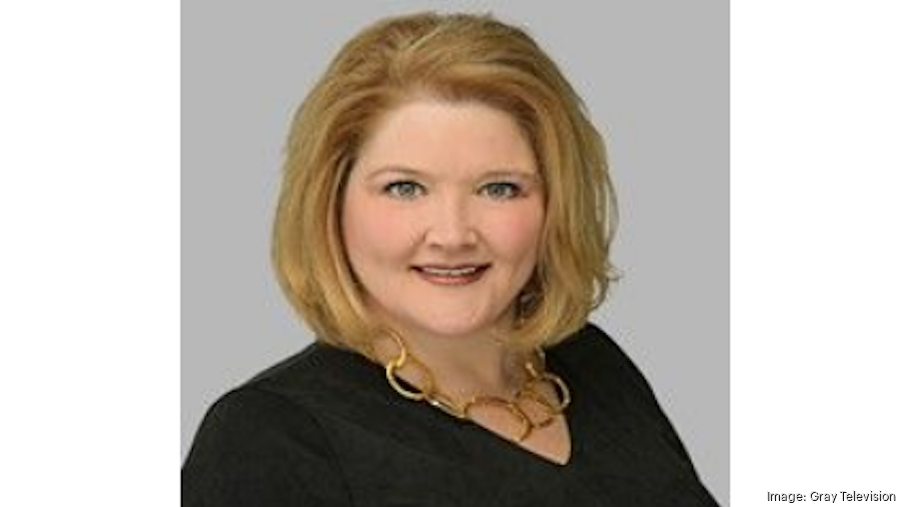 Image: Gray Television