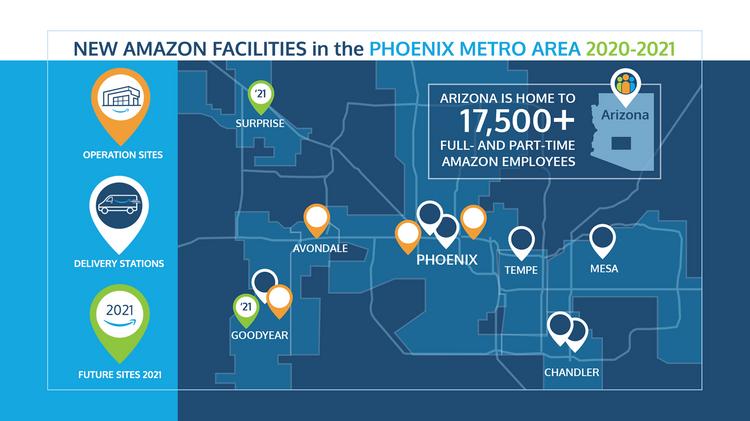 NEW AMAZON FACILITIES in the PHOENIX METRO AREA 2020-2021

OPERATION SITES

DELIVERY STATIONS

2021

FUTURE SITES 2021

'21

SURPRISE

ARIZONA IS HOME TO
17,500+
FULL- AND PART-TIME AMAZON EMPLOYEES

Arizona

AVONDALE

PHOENIX

TEMPE

MESA

'21

GOODYEAR

CHANDLER