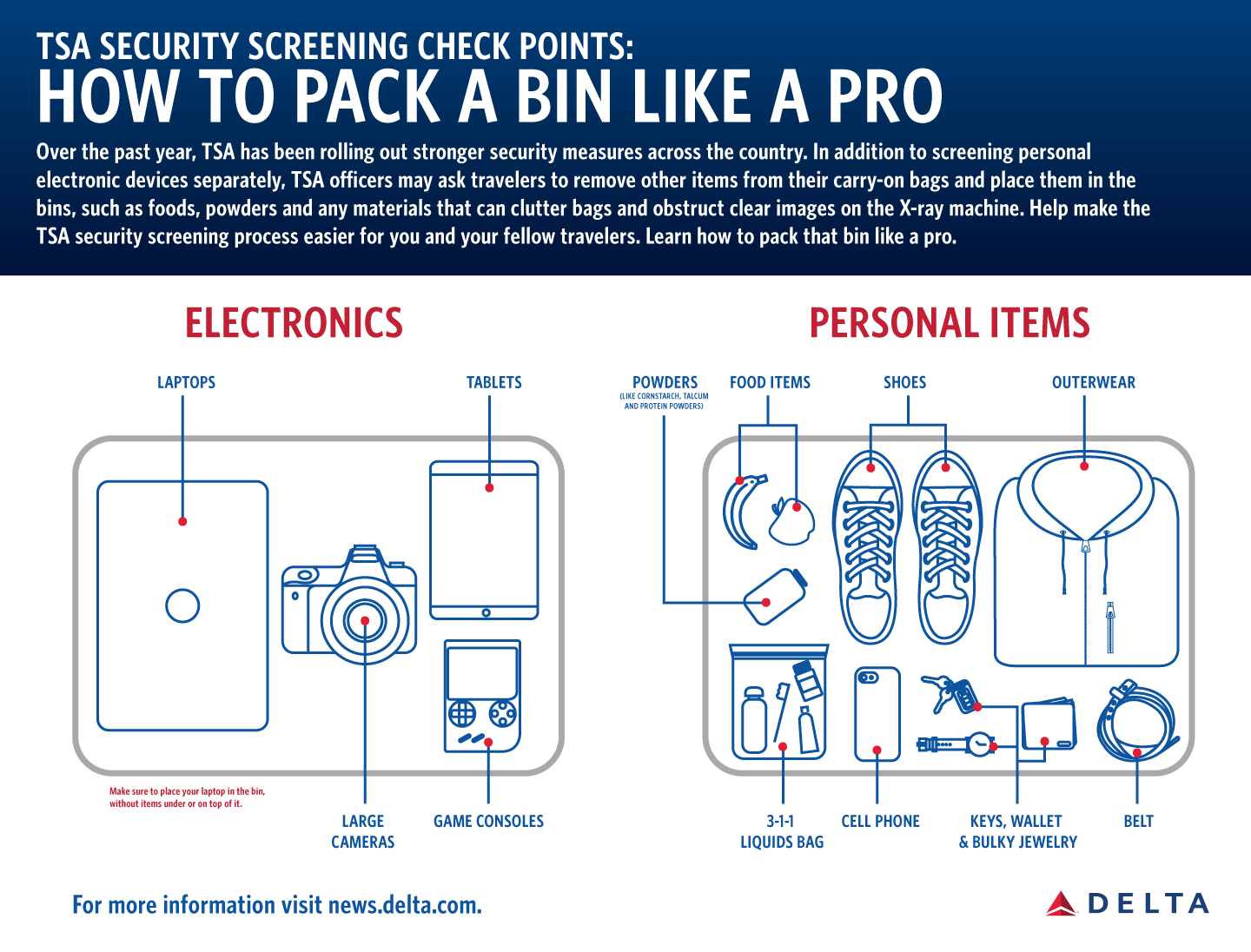 TSA SECURITY SCREENING CHECK POINTS:
HOW TO PACK A BIN LIKE A PRO

Over the past year, TSA has been rolling out stronger security measures across the country. In addition to screening personal electronic devices separately, TSA officers may ask travelers to remove other items from their carry-on bags and place them in the bins, such as foods, powders and any materials that can clutter bags and obstruct clear images on the X-ray machine. Help make the TSA security screening process easier for you and your fellow travelers. Learn how to pack that bin like a pro.

ELECTRONICS

LAPTOPS

TABLETS

Make sure to place your laptop in the bin, without items under or on top of it.

LARGE CAMERAS

GAME CONSOLES

PERSONAL ITEMS

POWDERS
(LIKE CORNSTARCH, TALCUM AND PROTEIN POWDERS)

FOOD ITEMS

SHOES

OUTERWEAR

3-1-1 LIQUIDS BAG

CELL PHONE

KEYS, WALLET & BULKY JEWELRY

BELT

For more information visit news.delta.com.

DELTA